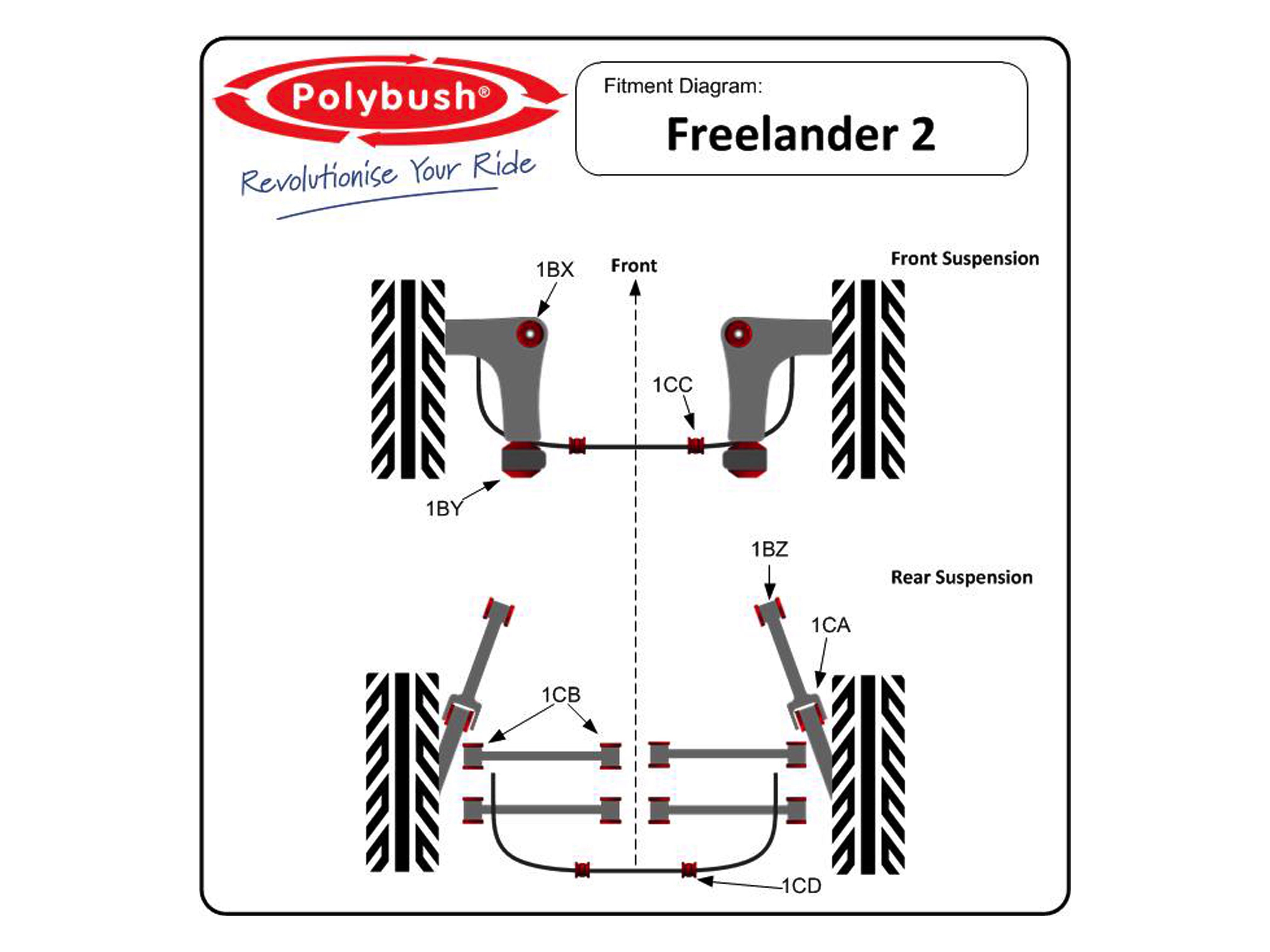 Polybush®

Revolutionise Your Ride

Fitment Diagram:

Freelander 2

Front Suspension

1BX

Front

1CC

1BY

1BZ

Rear Suspension

1CA

1CB

1CD