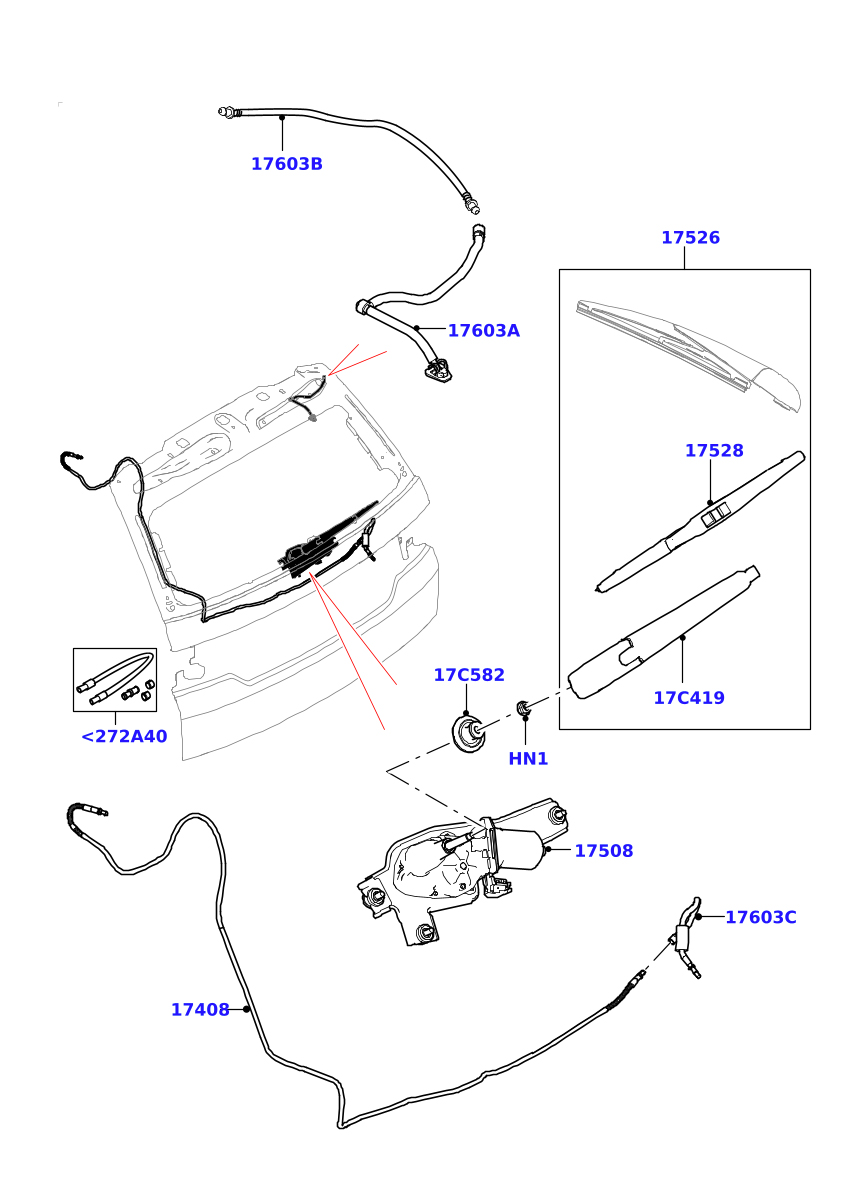 17603B

17526

17603A

17528

17C582

17C419

<272A40

HN1

17508

17603C

17408